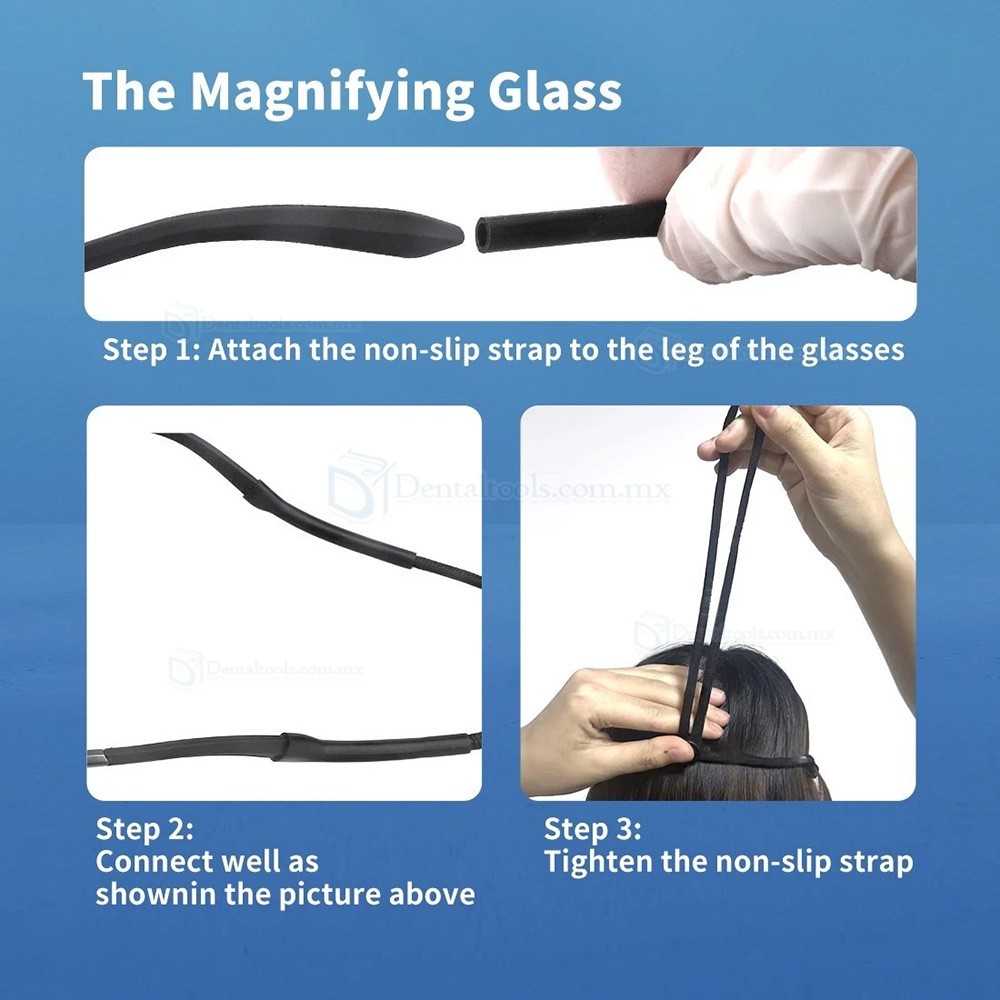 The Magnifying Glass

Dentaltools.com.mx

Step 1: Attach the non-slip strap to the leg of the glasses

Dentaltools.com.mx

Dentaltools.com.mx

Dentaltools.com.mx

Step 2:
Connect well as shownin the picture above

Step 3:
Tighten the non-slip strap